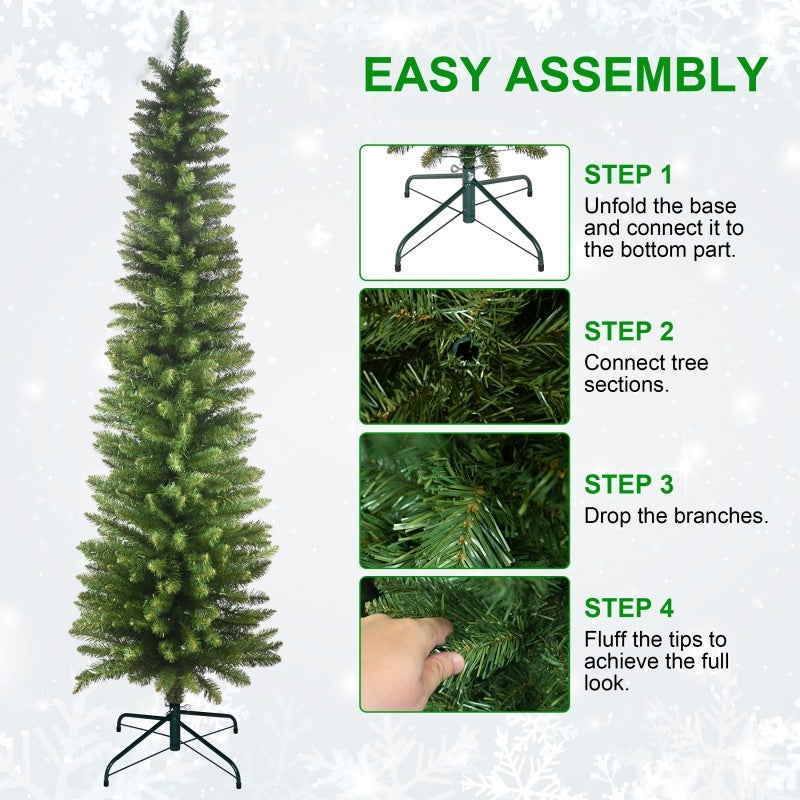 EASY ASSEMBLY

STEP 1
Unfold the base and connect it to the bottom part.

STEP 2
Connect tree sections.

STEP 3
Drop the branches.

STEP 4
Fluff the tips to achieve the full look.